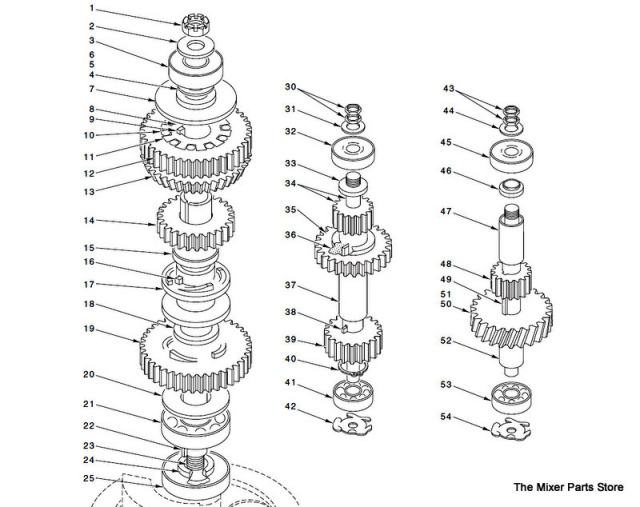 1
2
3
6
5
4
7
8
9
10
11
12
13
14
15
16
17
18
19
20
21
22
23
24
25

30
31
32
33
34
35
36
37
38
39
40
41
42

43
44
45
46
47
48
49
51
50
52
53
54

The Mixer Parts Store